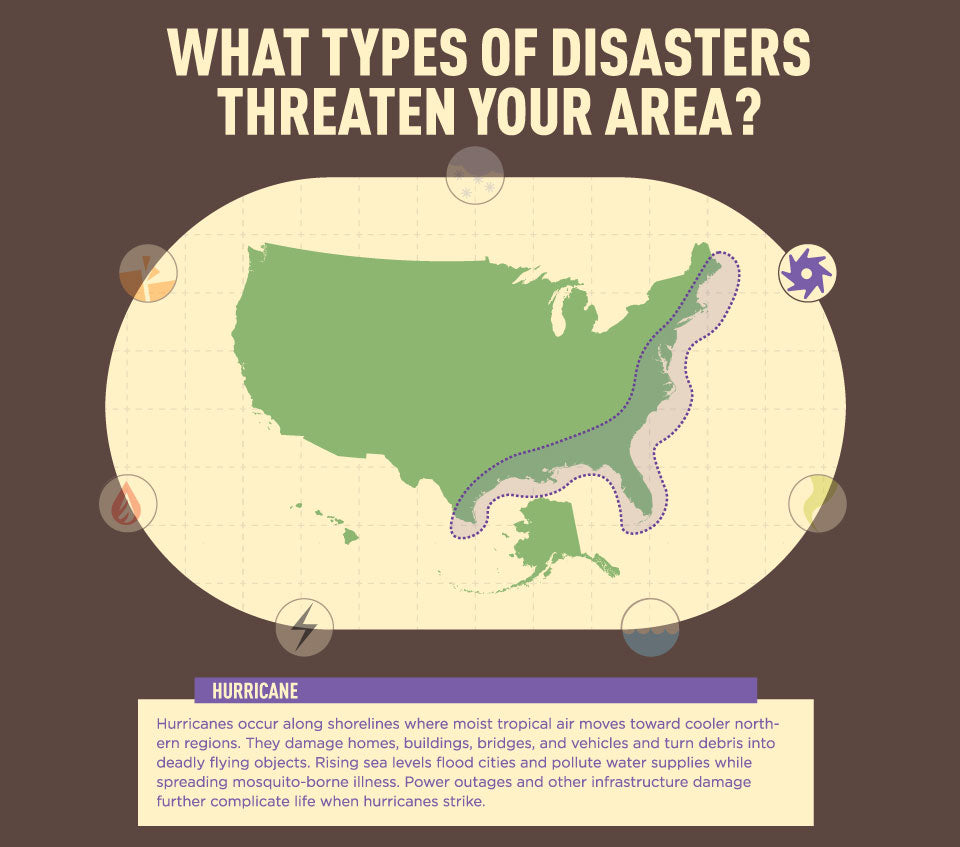 WHAT TYPES OF DISASTERS THREATEN YOUR AREA?

HURRICANE

Hurricanes occur along shorelines where moist tropical air moves toward cooler northern regions. They damage homes, buildings, bridges, and vehicles and turn debris into deadly flying objects. Rising sea levels flood cities and pollute water supplies while spreading mosquito-borne illness. Power outages and other infrastructure damage further complicate life when hurricanes strike.