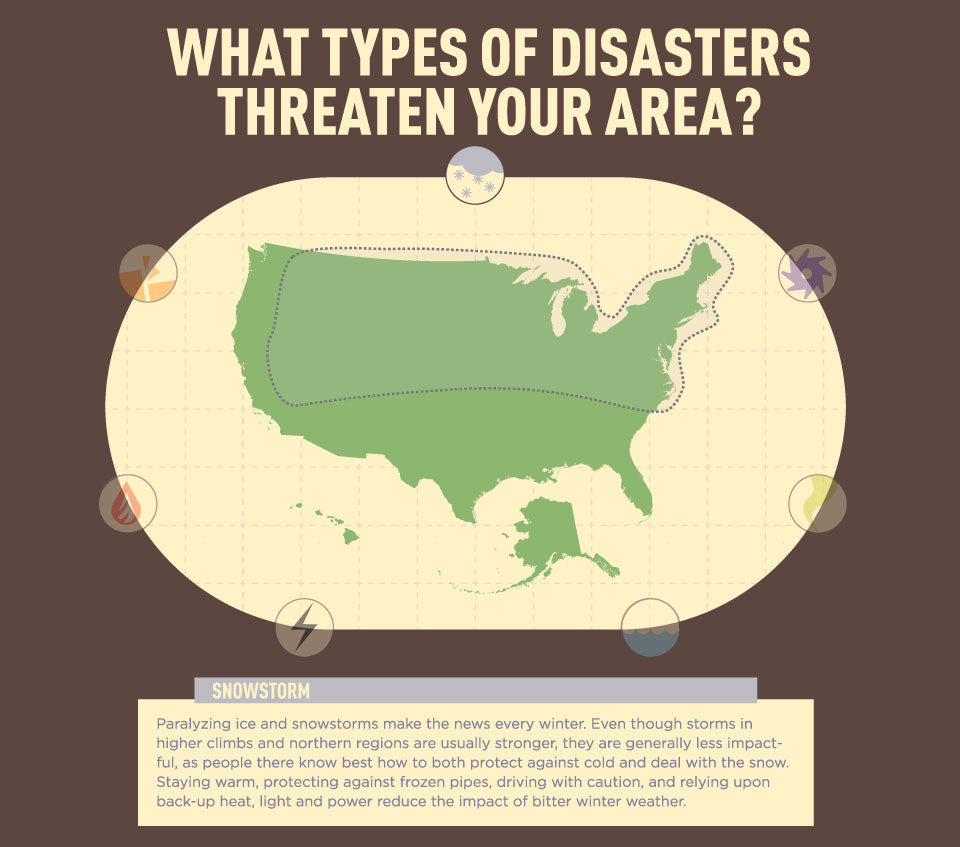 WHAT TYPES OF DISASTERS THREATEN YOUR AREA?

SNOWSTORM

Paralyzing ice and snowstorms make the news every winter. Even though storms in higher climbs and northern regions are usually stronger, they are generally less impactful, as people there know best how to both protect against cold and deal with the snow. Staying warm, protecting against frozen pipes, driving with caution, and relying upon back-up heat, light and power reduce the impact of bitter winter weather.