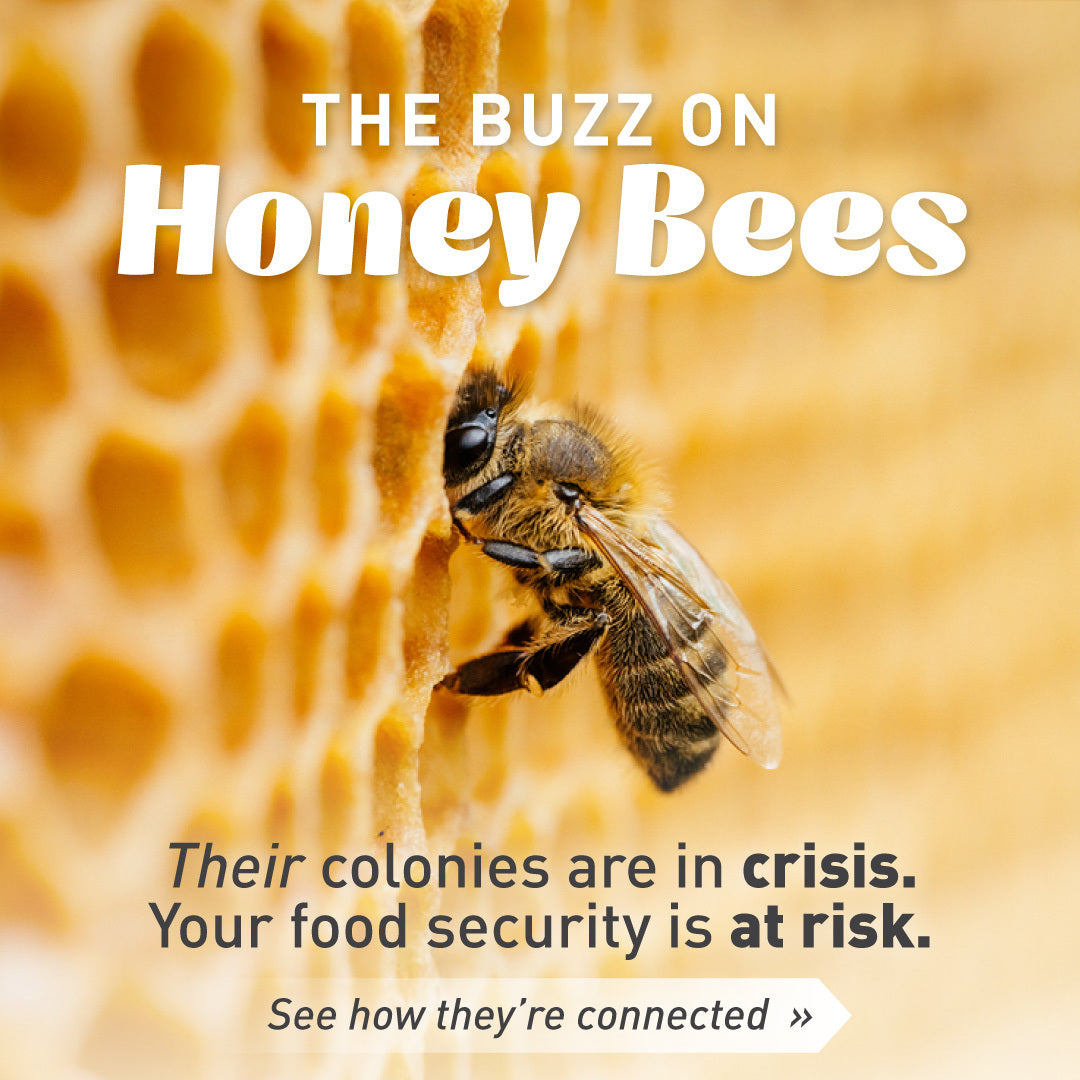 THE BUZZ ON
Honey Bees

Their colonies are in crisis.
Your food security is at risk.

See how they're connected »