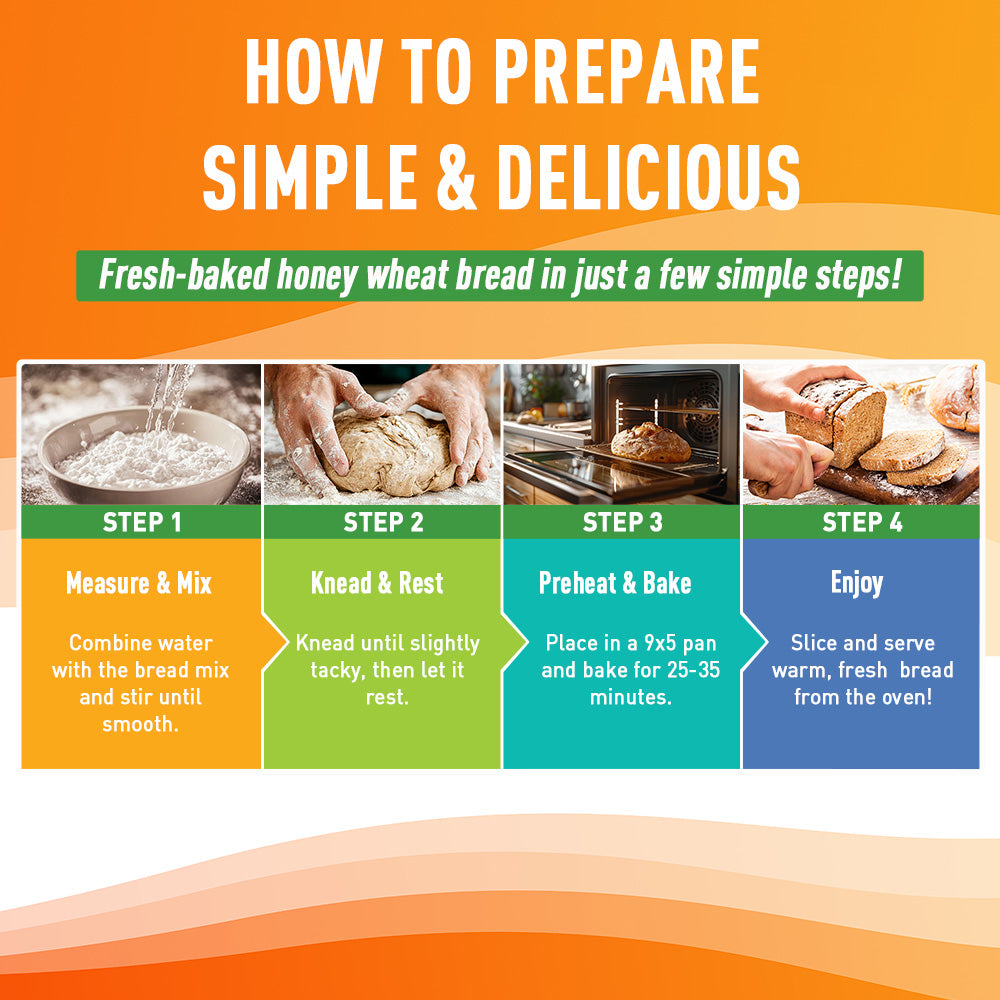 HOW TO PREPARE SIMPLE & DELICIOUS

Fresh-baked honey wheat bread in just a few simple steps!

STEP 1

Measure & Mix

Combine water with the bread mix and stir until smooth.

STEP 2

Knead & Rest

Knead until slightly tacky, then let it rest.

STEP 3

Preheat & Bake

Place in a 9x5 pan and bake for 25-35 minutes.

STEP 4

Enjoy

Slice and serve warm, fresh bread from the oven!