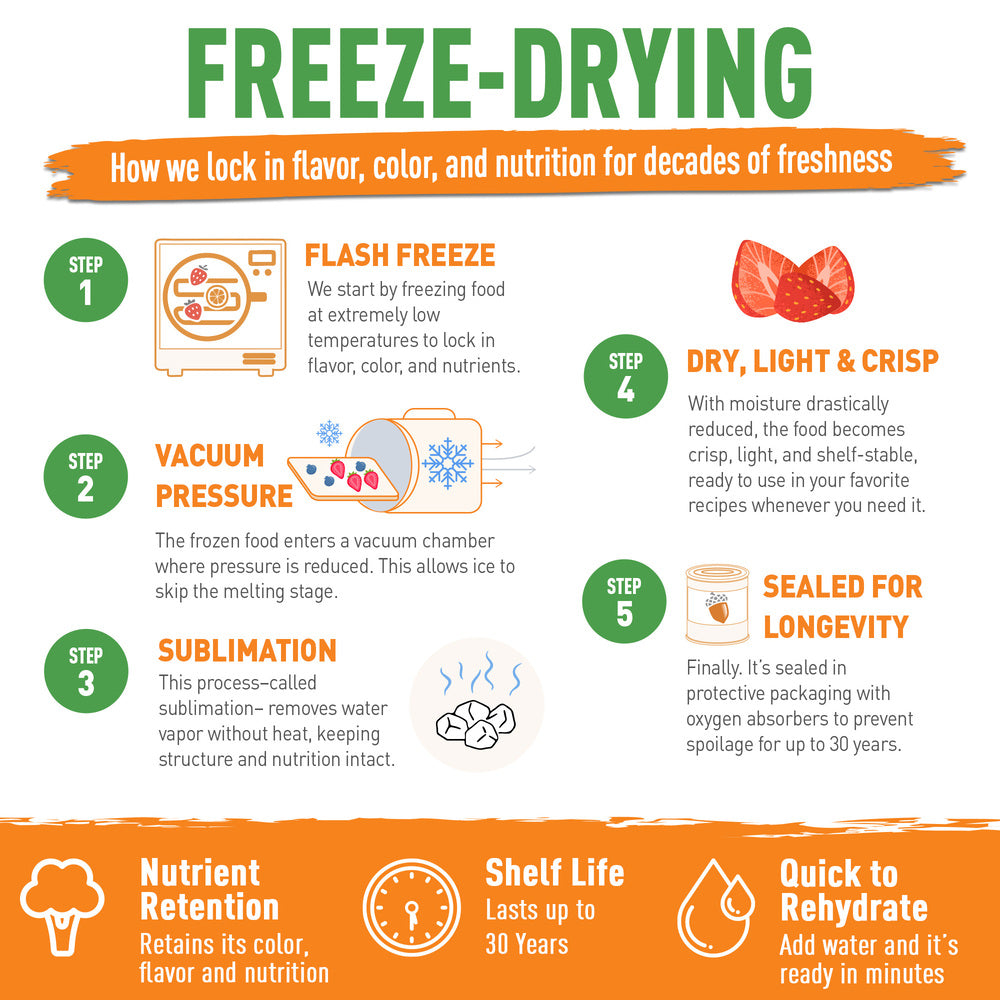 FREEZE-DRYING

How we lock in flavor, color, and nutrition for decades of freshness

STEP 1

FLASH FREEZE

We start by freezing food at extremely low temperatures to lock in flavor, color, and nutrients.

STEP 2

VACUUM PRESSURE

The frozen food enters a vacuum chamber where pressure is reduced. This allows ice to skip the melting stage.

STEP 3

SUBLIMATION

This process–called sublimation– removes water vapor without heat, keeping structure and nutrition intact.

STEP 4

DRY, LIGHT & CRISP

With moisture drastically reduced, the food becomes crisp, light, and shelf-stable, ready to use in your favorite recipes whenever you need it.

STEP 5

SEALED FOR LONGEVITY

Finally. It's sealed in protective packaging with oxygen absorbers to prevent spoilage for up to 30 years.

Nutrient Retention

Retains its color, flavor and nutrition

Shelf Life

Lasts up to 30 Years

Quick to Rehydrate

Add water and it's ready in minutes